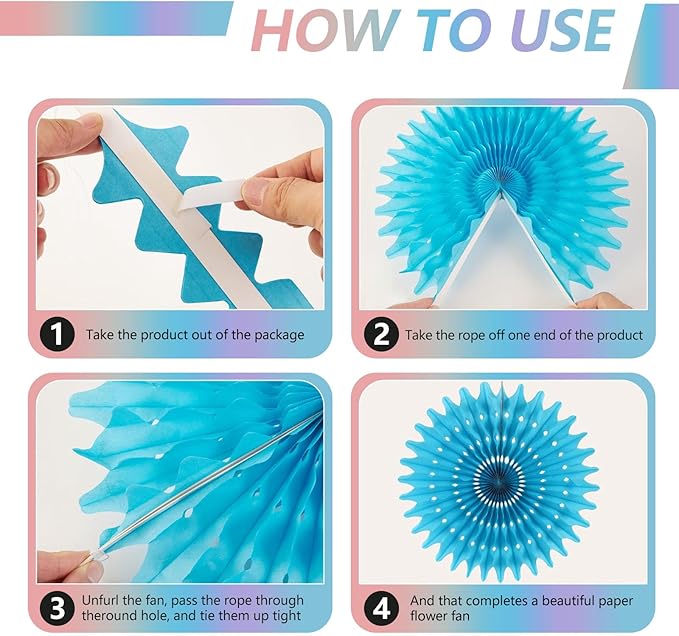 HOW TO USE

1 Take the product out of the package

2 Take the rope off one end of the product

3 Unfurl the fan, pass the rope through theround hole, and tie them up tight

4 And that completes a beautiful paper flower fan