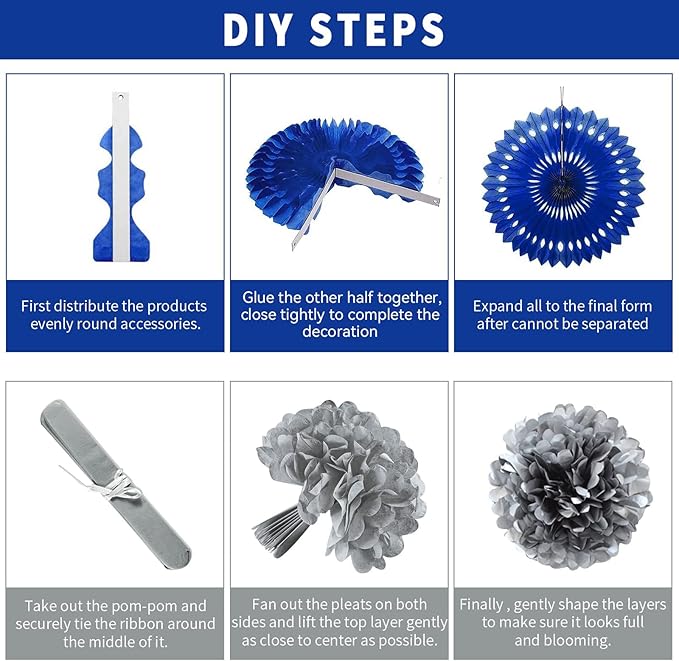 DIY STEPS

First distribute the products evenly round accessories.

Glue the other half together, close tightly to complete the decoration

Expand all to the final form after cannot be separated

Take out the pom-pom and securely tie the ribbon around the middle of it.

Fan out the pleats on both sides and lift the top layer gently as close to center as possible.

Finally , gently shape the layers to make sure it looks full and blooming.